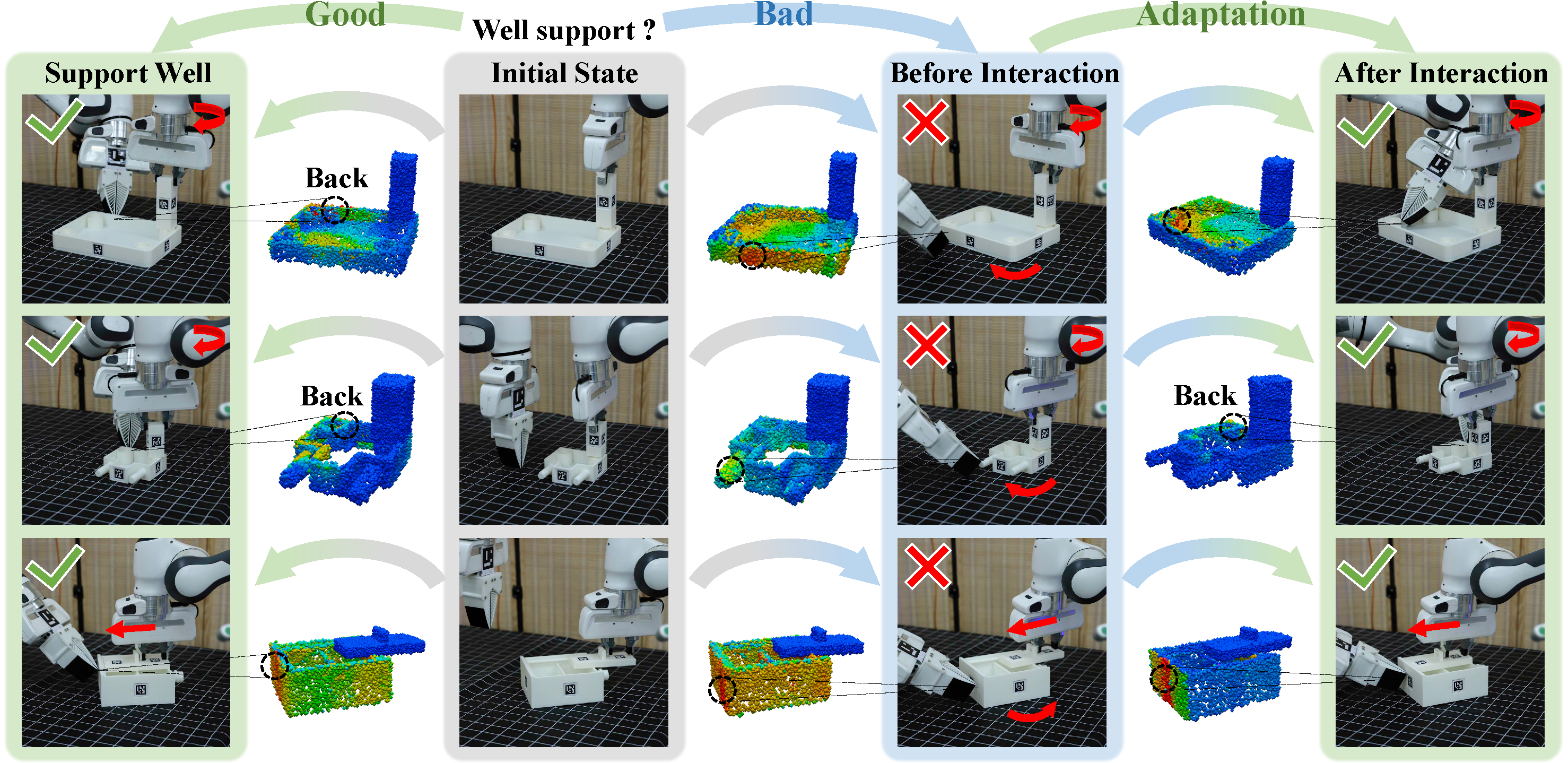 Good

Well support ?

Bad

Adaptation

Support Well

Initial State

Before Interaction

After Interaction

Back

Back

Back